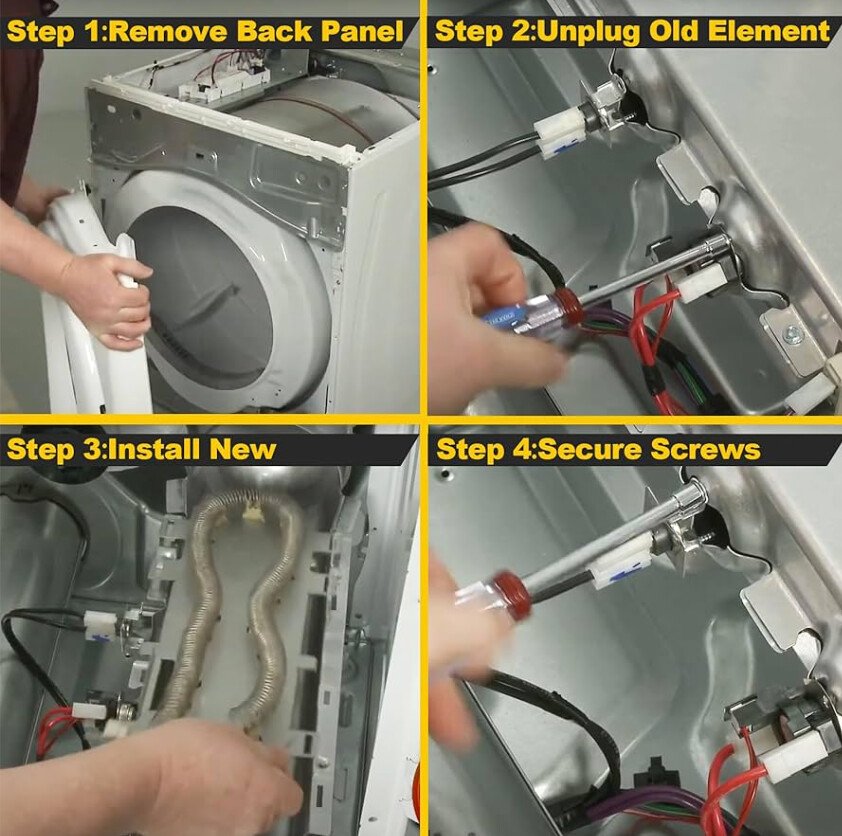 Step 1:Remove Back Panel

Step 2:Unplug Old Element

Step 3:Install New

Step 4:Secure Screws